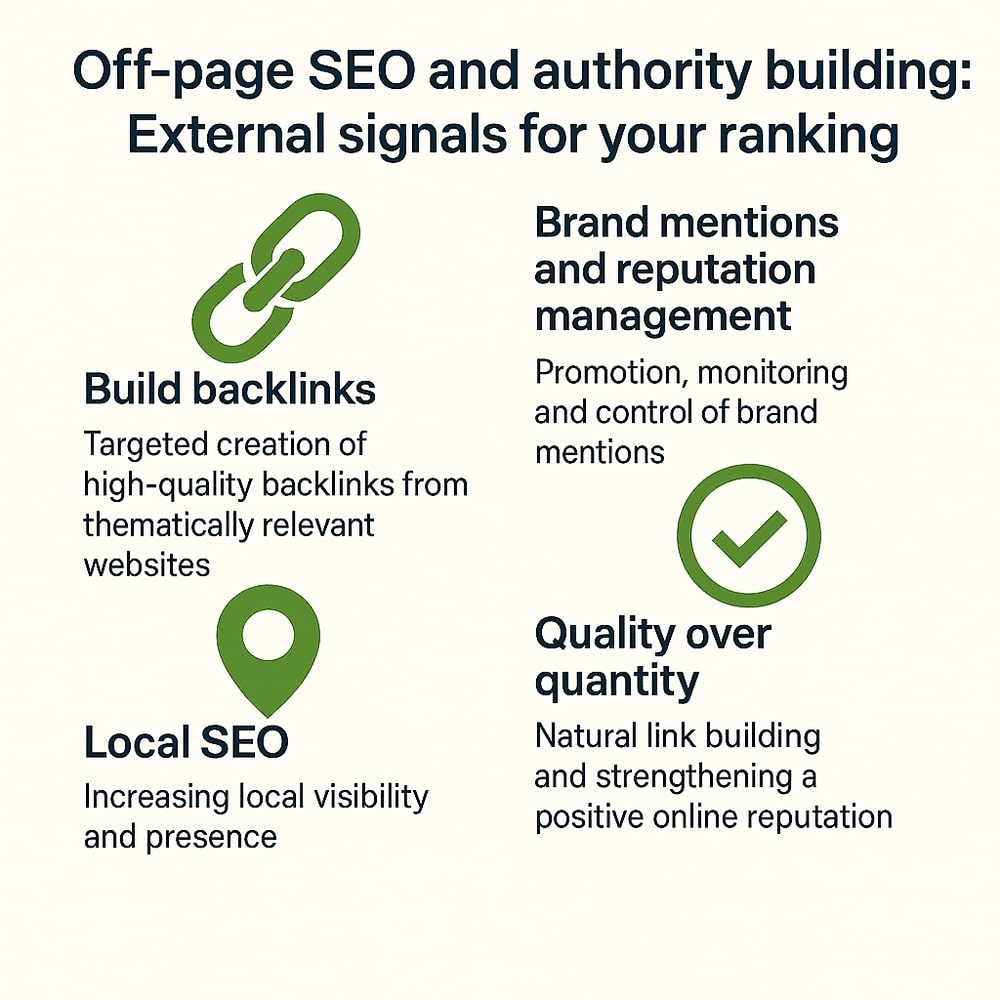 Off-page SEO and authority building: External signals for your ranking

Build backlinks

Targeted creation of high-quality backlinks from thematically relevant websites

Local SEO

Increasing local visibility and presence

Brand mentions and reputation management

Promotion, monitoring and control of brand mentions

Quality over quantity

Natural link building and strengthening a positive online reputation